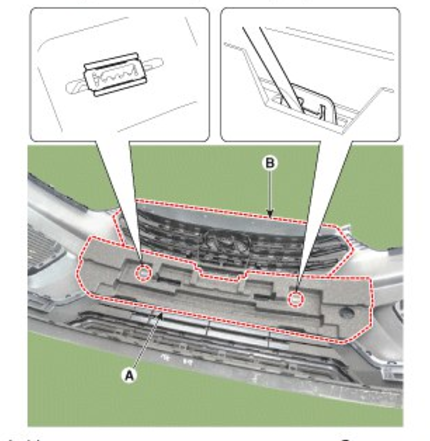 B

A