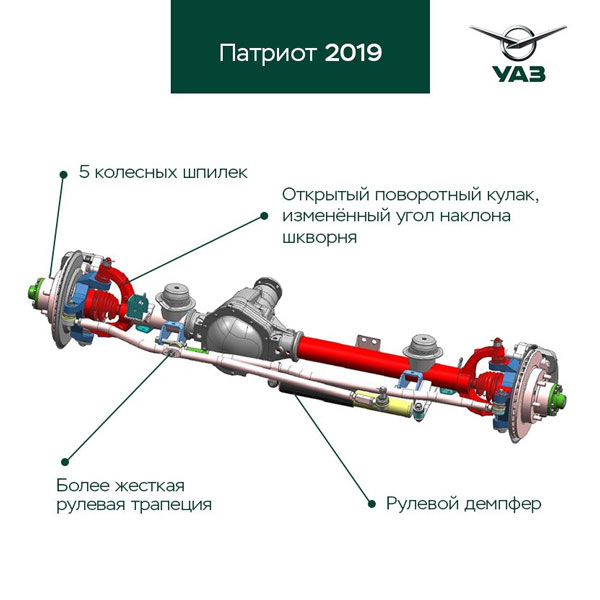 Патриот 2019

УАЗ

5 колесных шпилек

Открытый поворотный кулак, изменённый угол наклона шкворня

Более жесткая рулевая трапеция

Рулевой демпфер